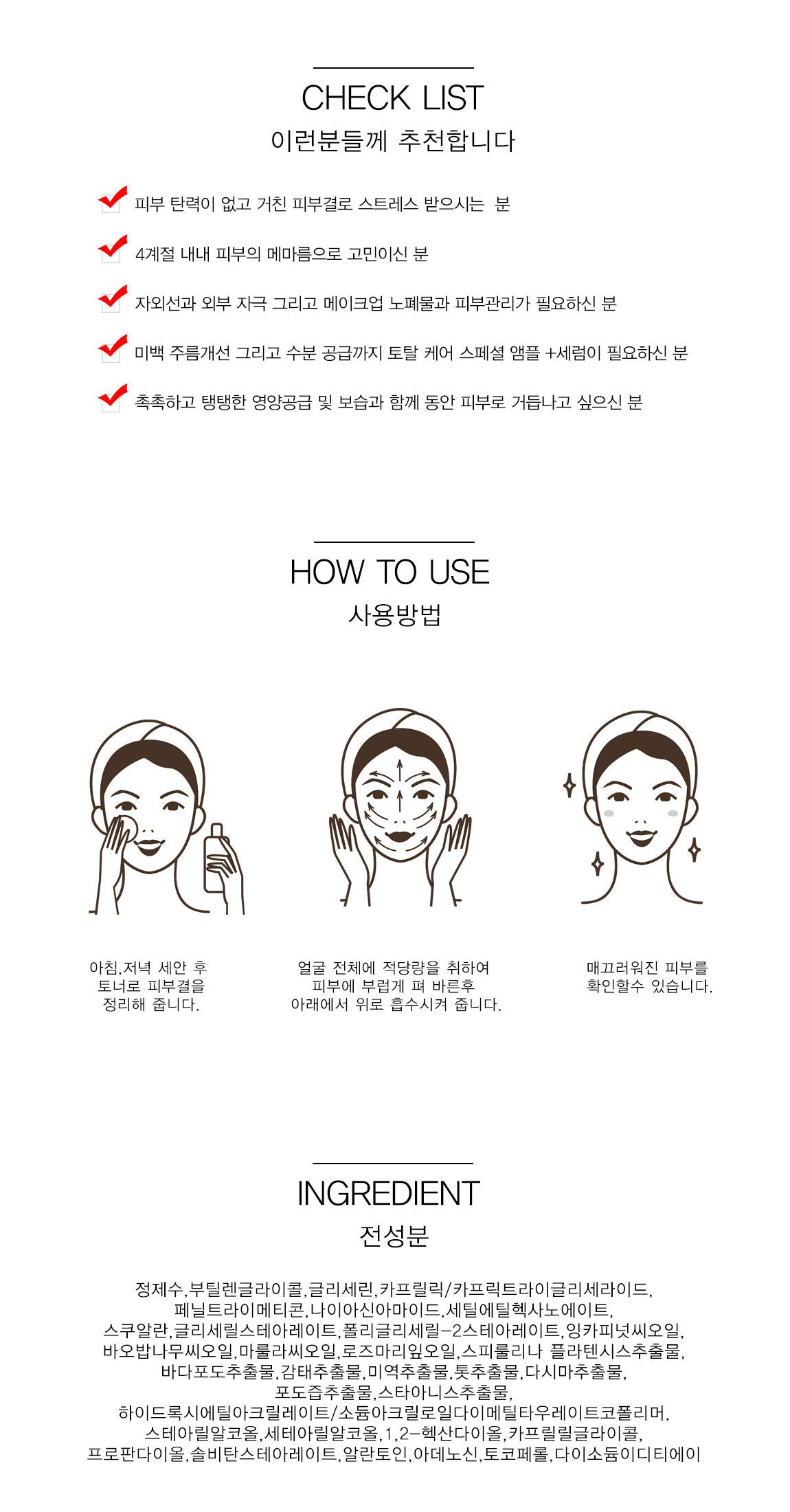 CHECK LIST
이런분들께 추천합니다

피부 탄력이 없고 거친 피부결로 스트레스 받으시는 분

4계절 내내 피부의 메마름으로 고민이신 분

자외선과 외부 자극 그리고 메이크업 노폐물과 피부관리가 필요하신 분

미백 주름개선 그리고 수분 공급까지 토탈 케어 스페셜 앰플 +세럼이 필요하신 분

촉촉하고 탱탱한 영양공급 및 보습과 함께 동안 피부로 거듭나고 싶으신 분

HOW TO USE
사용방법

아침,저녁 세안 후 토너로 피부결을 정리해 줍니다.

얼굴 전체에 적당량을 취하여 피부에 부럽게 펴 바른후 아래에서 위로 흡수시켜 줍니다.

매끄러워진 피부를 확인할수 있습니다.

INGREDIENT
전성분

정제수,부틸렌글라이콜,글리세린,카프릴릭/카프릭트라이글리세라이드, 페닐트라이메티콘,나이아신아마이드,세틸에틸헥사노에이트, 스쿠알란,글리세릴스테아레이트,폴리글리세릴-2스테아레이트,잉카피넛씨오일, 바오밥나무씨오일,마룰라씨오일,로즈마리잎오일,스피룰리나 플라텐시스추출물, 바다포도추출물,감태추출물,미역추출물,톳추출물,다시마추출물, 포도즙추출물,스타아니스추출물, 하이드록시에틸아크릴레이트/소듐아크릴로일다이메틸타우레이트코폴리머, 스테아릴알코올,세테아릴알코올,1,2-헥산다이올,카프릴릴글라이콜, 프로판다이올,솔비탄스테아레이트,알란토인,아데노신,토코페롤,다이소듐이디티에이